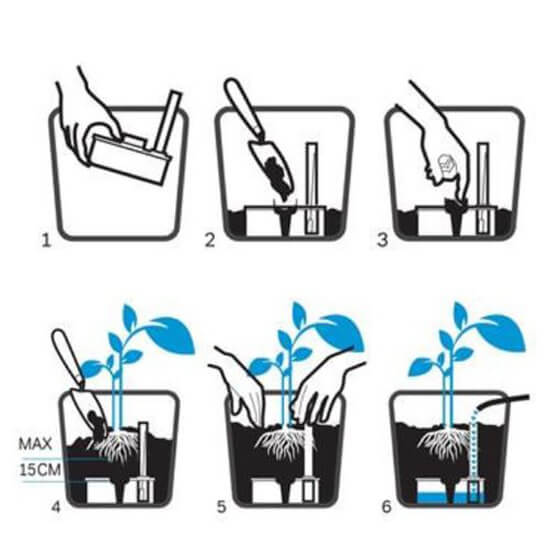 1

2

3

MAX
15CM

4

5

6